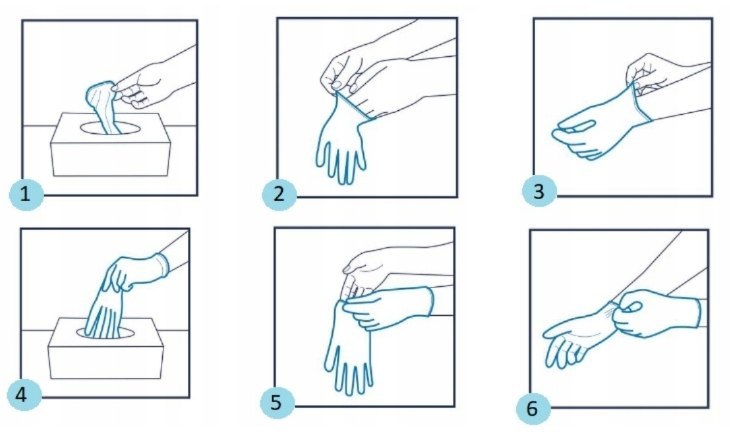 1

2

3

4

5

6